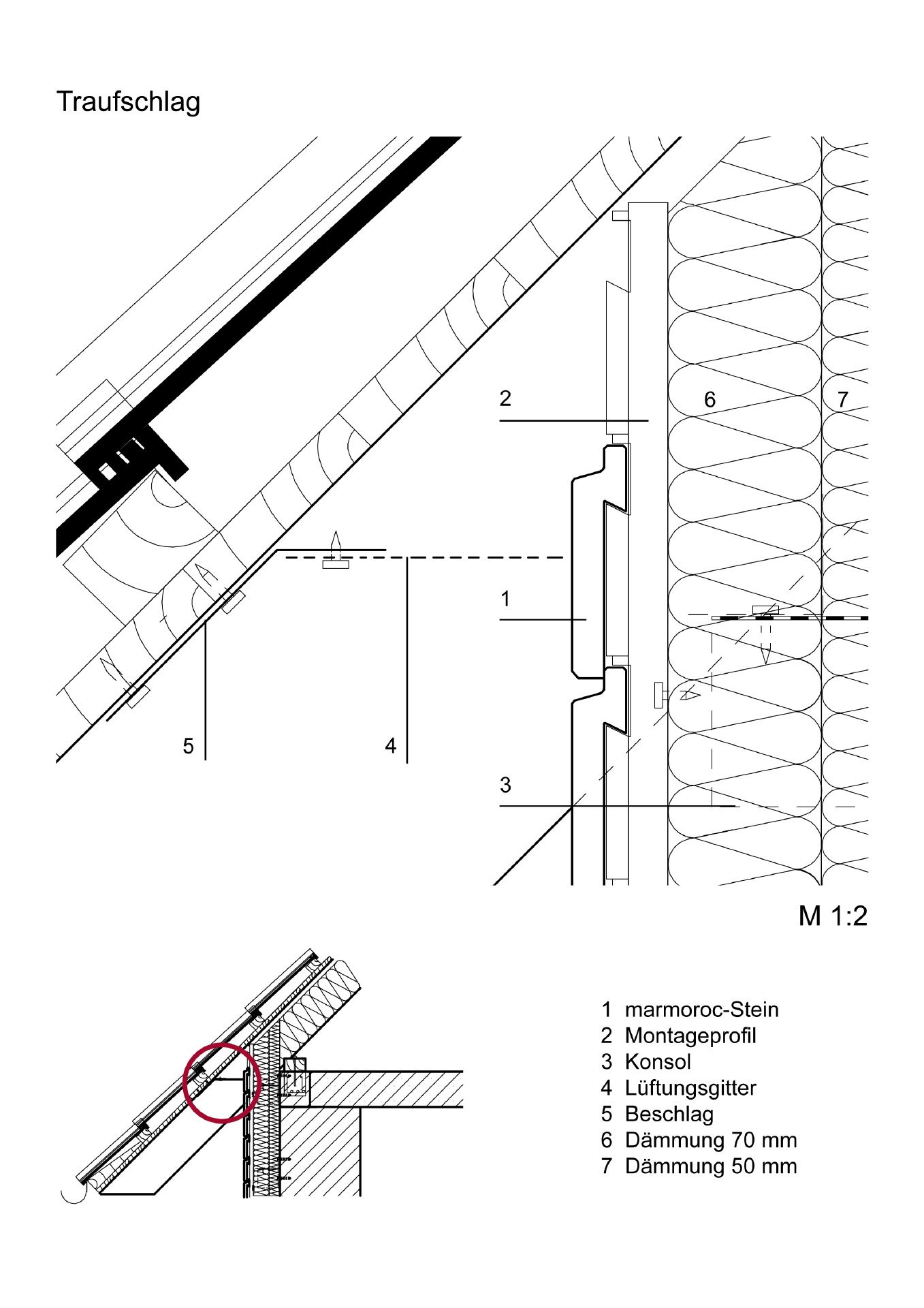 Traufschlag

2

6

7

1

5

4

3

M 1:2

1 marmoroc-Stein
2 Montageprofil
3 Konsol
4 Lüftungsgitter
5 Beschlag
6 Dämmung 70 mm
7 Dämmung 50 mm