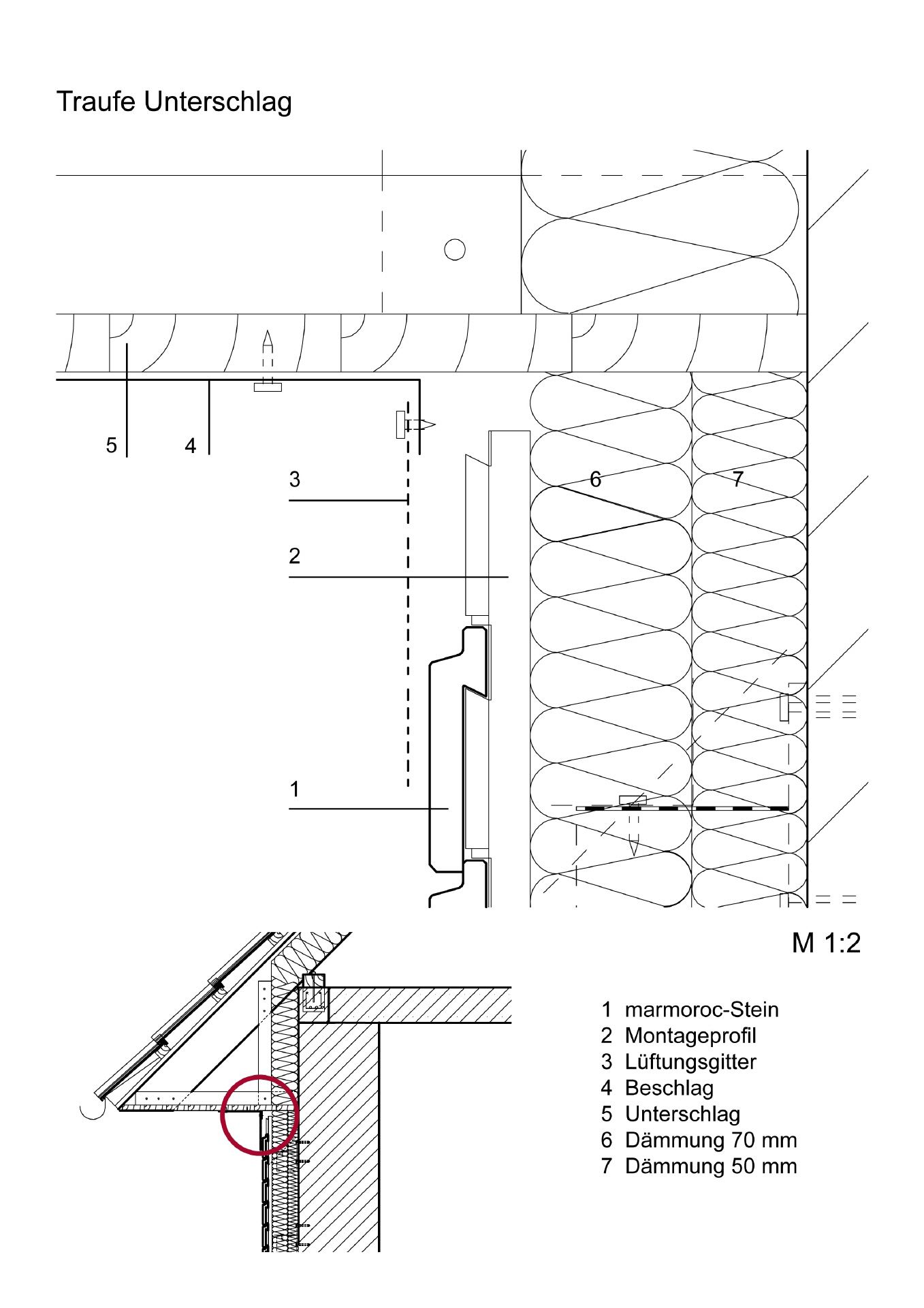 Traufe Unterschlag

5
4
3
2
1
6
7

M 1:2

1 marmoroc-Stein
2 Montageprofil
3 Lüftungsgitter
4 Beschlag
5 Unterschlag
6 Dämmung 70 mm
7 Dämmung 50 mm