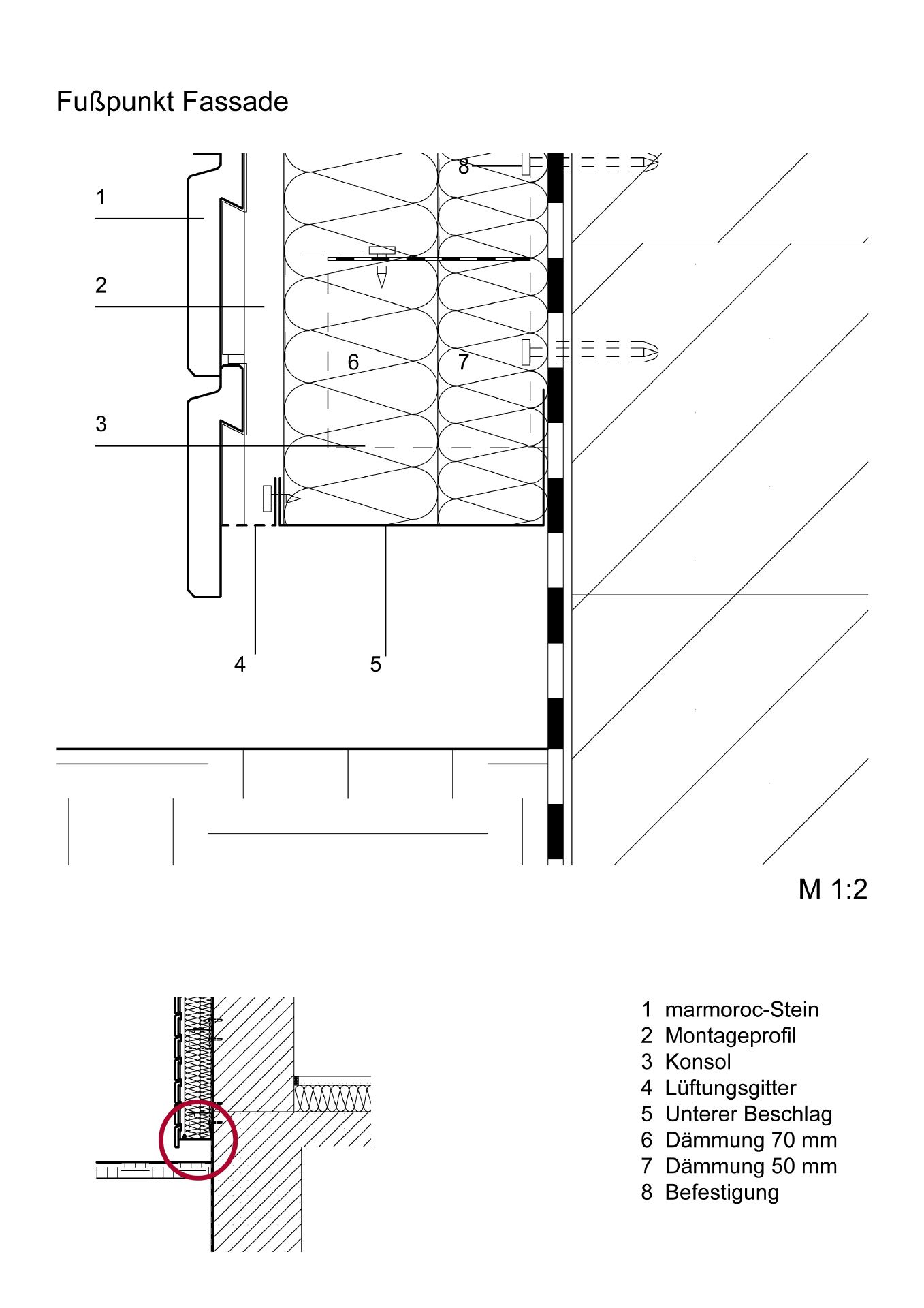 Fußpunkt Fassade

8

1

2

6

7

3

4

5

M 1:2

1 marmoroc-Stein
2 Montageprofil
3 Konsol
4 Lüftungsgitter
5 Unterer Beschlag
6 Dämmung 70 mm
7 Dämmung 50 mm
8 Befestigung