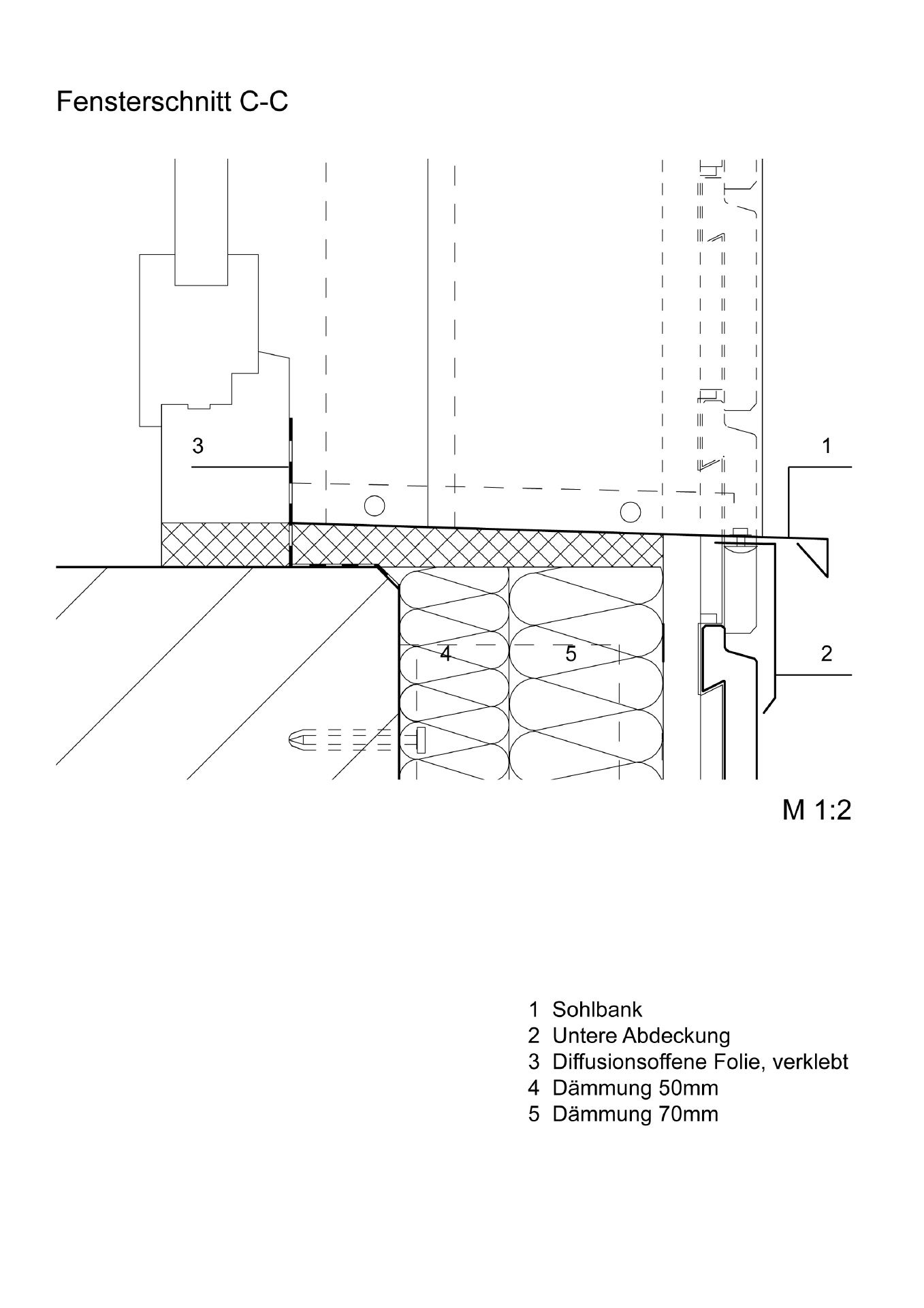 Fensterschnitt C-C

3

1

4

5

2

M 1:2

1 Sohlbank
2 Untere Abdeckung
3 Diffusionsoffene Folie, verklebt
4 Dämmung 50mm
5 Dämmung 70mm