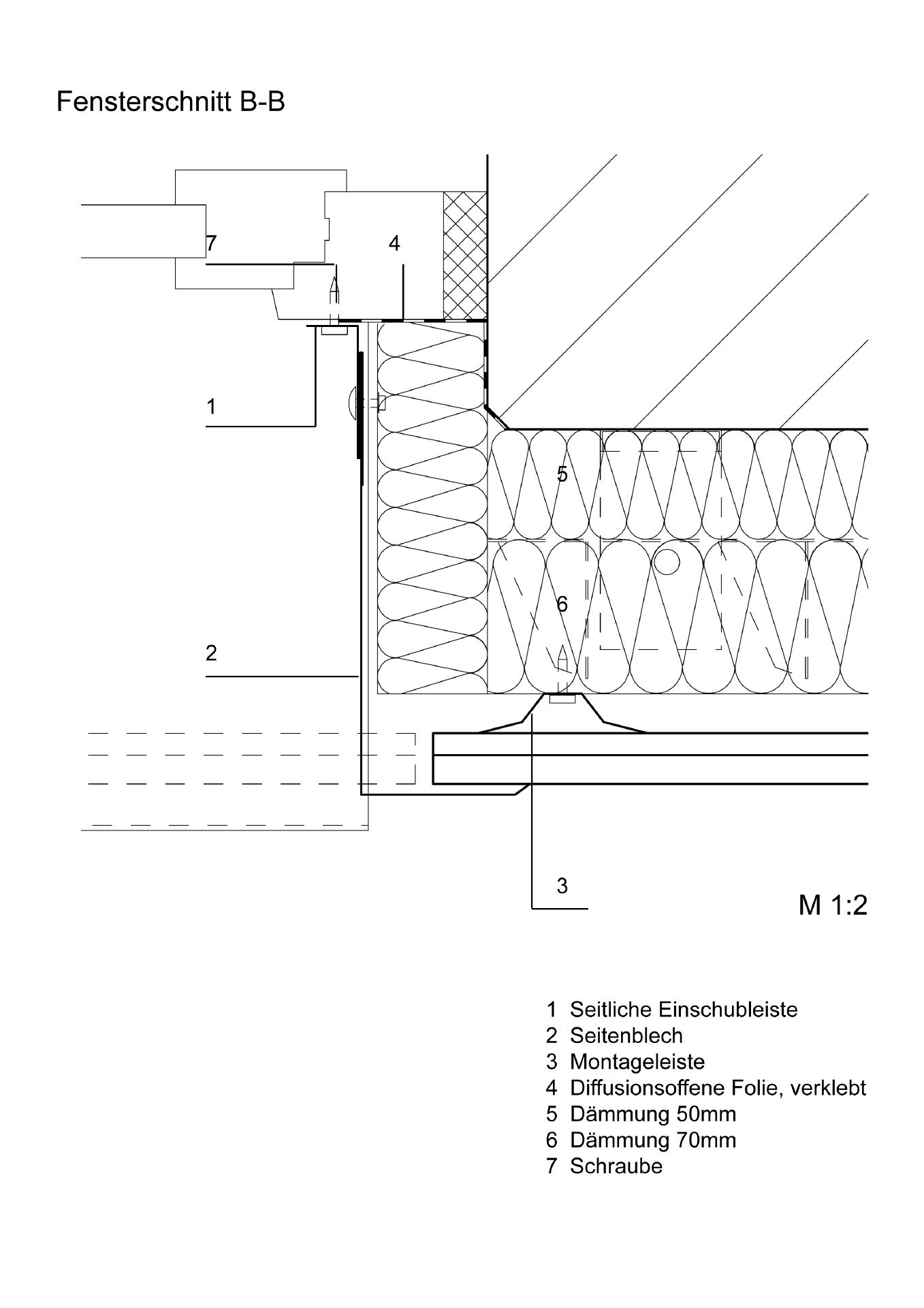 Fensterschnitt B-B

7

4

1

5

6

2

3

M 1:2

1 Seitliche Einschubleiste
2 Seitenblech
3 Montageleiste
4 Diffusionsoffene Folie, verklebt
5 Dämmung 50mm
6 Dämmung 70mm
7 Schraube