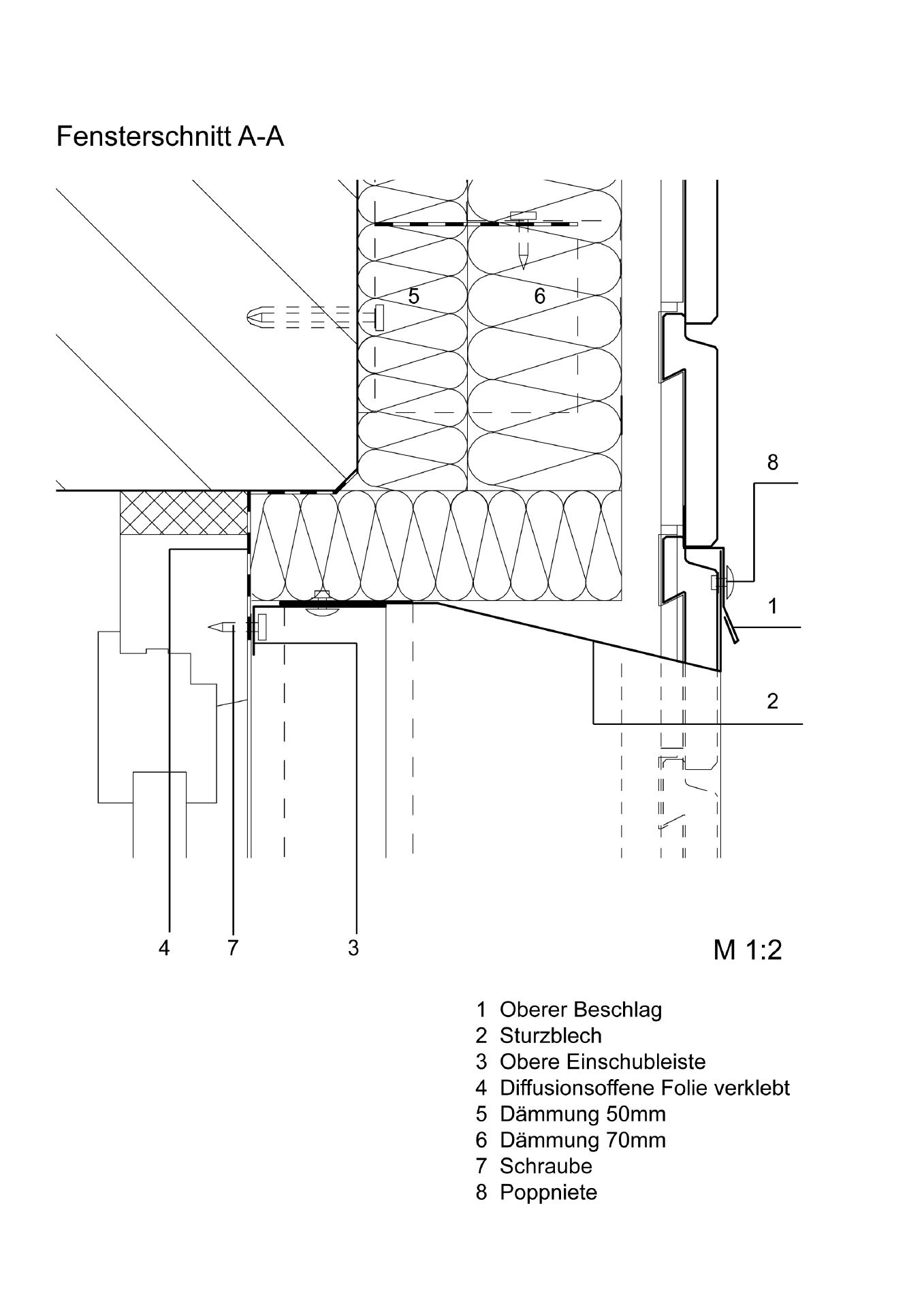 Fensterschnitt A-A

5
6
8
1
2
4
7
3

M 1:2

1 Oberer Beschlag
2 Sturzblech
3 Obere Einschubleiste
4 Diffusionsoffene Folie verklebt
5 Dämmung 50mm
6 Dämmung 70mm
7 Schraube
8 Poppniete