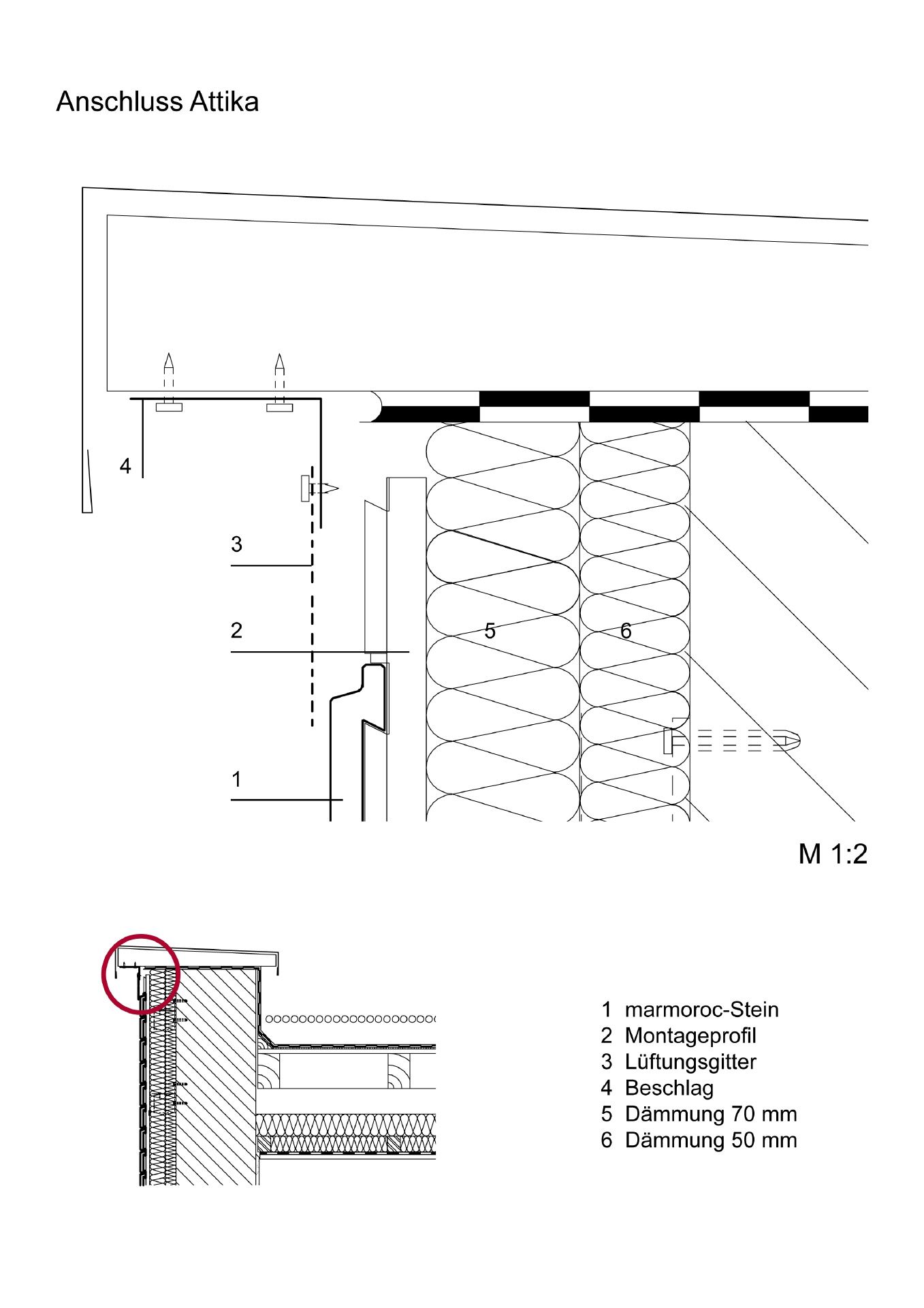 Anschluss Attika

4

3

2

5

6

1

M 1:2

1 marmoroc-Stein
2 Montageprofil
3 Lüftungsgitter
4 Beschlag
5 Dämmung 70 mm
6 Dämmung 50 mm